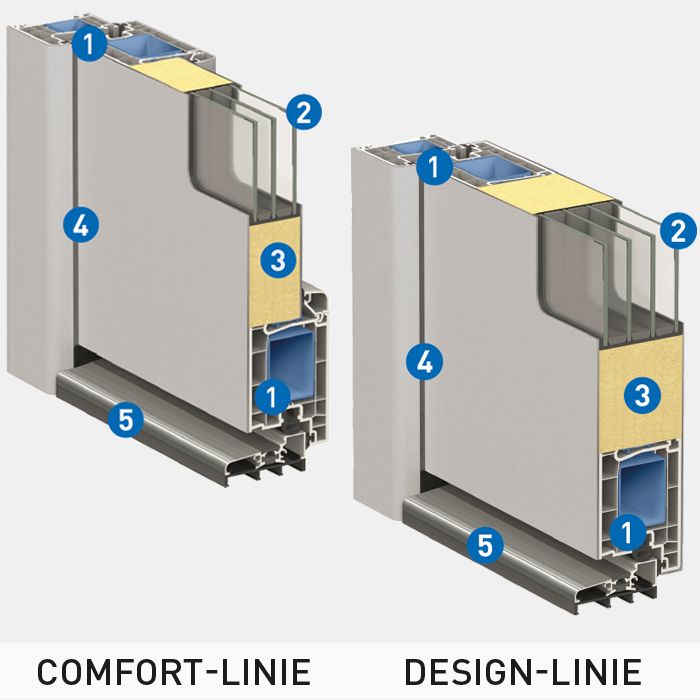 1
2
4
3
1
5

1
2
4
3
1
5

COMFORT-LINIE

DESIGN-LINIE